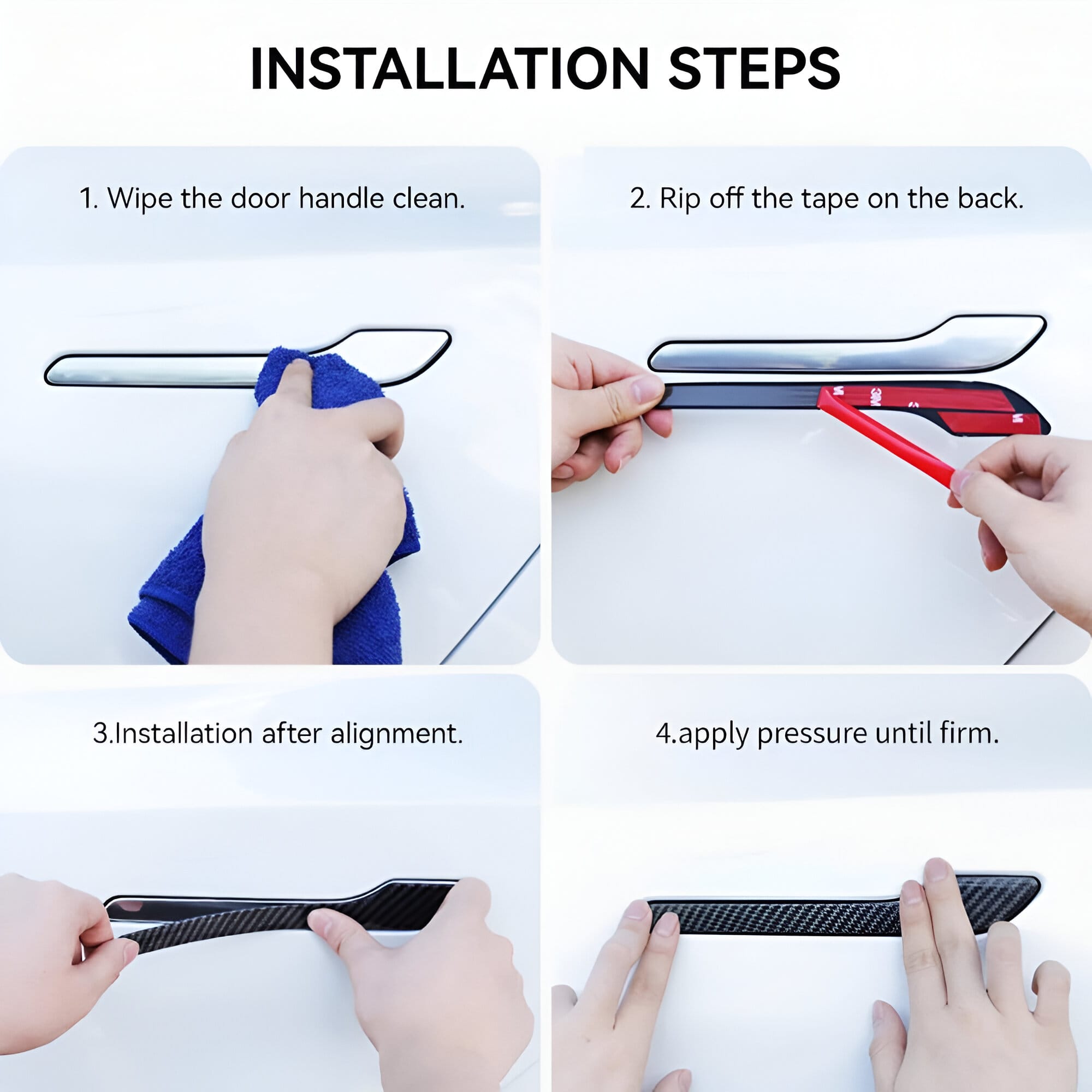 INSTALLATION STEPS

1. Wipe the door handle clean.

2. Rip off the tape on the back.

3M

3.Installation after alignment.

4.apply pressure until firm.