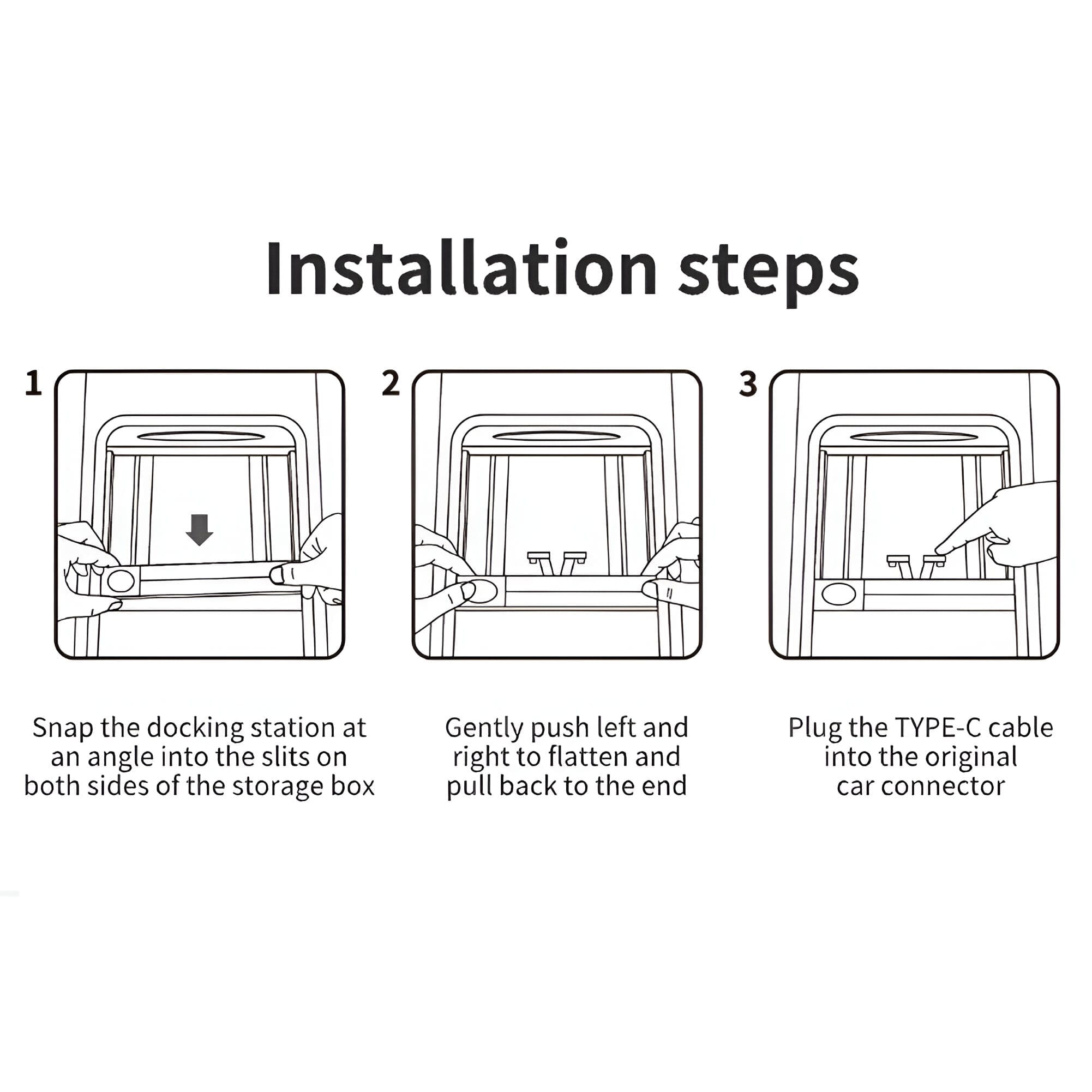 Installation steps

1

Snap the docking station at an angle into the slits on both sides of the storage box

2

Gently push left and right to flatten and pull back to the end

3

Plug the TYPE-C cable into the original car connector